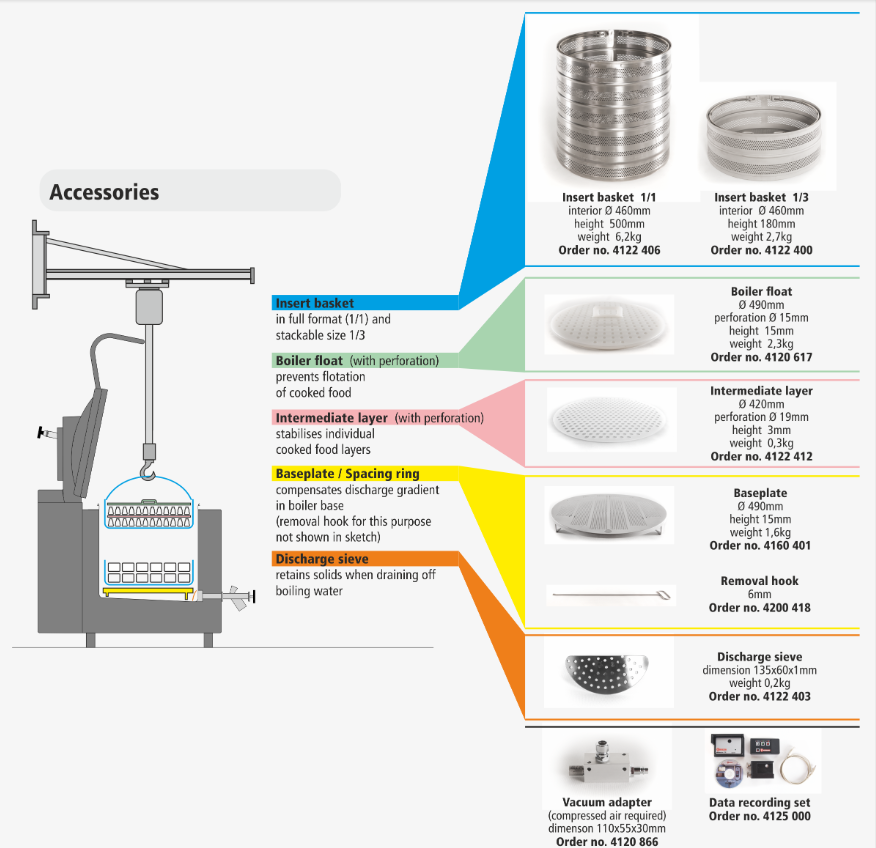 Accessories

Insert basket
in full format (1/1) and stackable size 1/3

Boiler float (with perforation)
prevents flotation of cooked food

Intermediate layer (with perforation)
stabilises individual cooked food layers

Baseplate / Spacing ring
compensates discharge gradient in boiler base
(removal hook for this purpose not shown in sketch)

Discharge sieve
retains solids when draining off boiling water

Insert basket 1/1
interior Ø 460mm
height 500mm
weight 6,2kg
Order no. 4122 406

Insert basket 1/3
interior Ø 460mm
height 180mm
weight 2,7kg
Order no. 4122 400

Boiler float
Ø 490mm
perforation Ø 15mm
height 15mm
weight 2,3kg
Order no. 4120 617

Intermediate layer
Ø 420mm
perforation Ø 19mm
height 3mm
weight 0,3kg
Order no. 4122 412

Baseplate
Ø 490mm
height 15mm
weight 1,6kg
Order no. 4160 401

Removal hook
6mm
Order no. 4200 418

Discharge sieve
dimension 135x60x1mm
weight 0,2kg
Order no. 4122 403

Vacuum adapter
(compressed air required)
dimenson 110x55x30mm
Order no. 4120 866

Data recording set
Order no. 4125 000